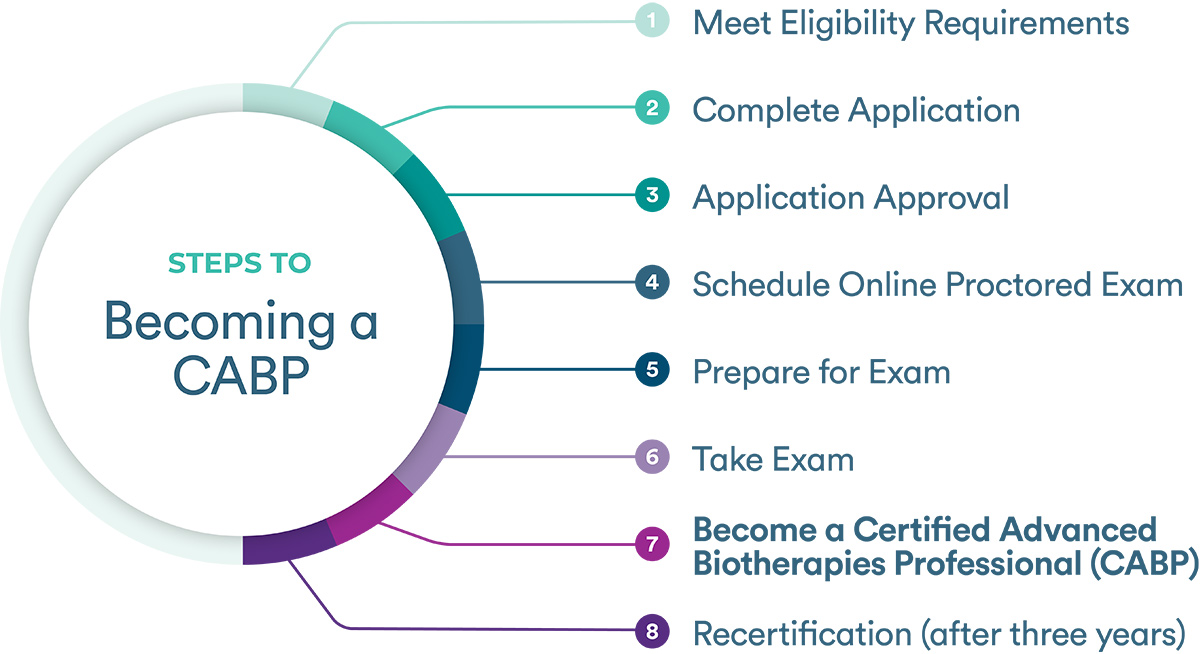 STEPS TO

Becoming a CABP

1 Meet Eligibility Requirements

2 Complete Application

3 Application Approval

4 Schedule Online Proctored Exam

5 Prepare for Exam

6 Take Exam

7 Become a Certified Advanced Biotherapies Professional (CABP)

8 Recertification (after three years)